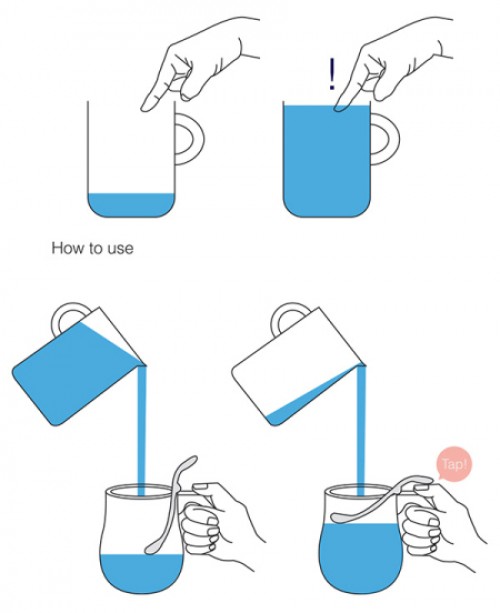 !

How to use

Tap!