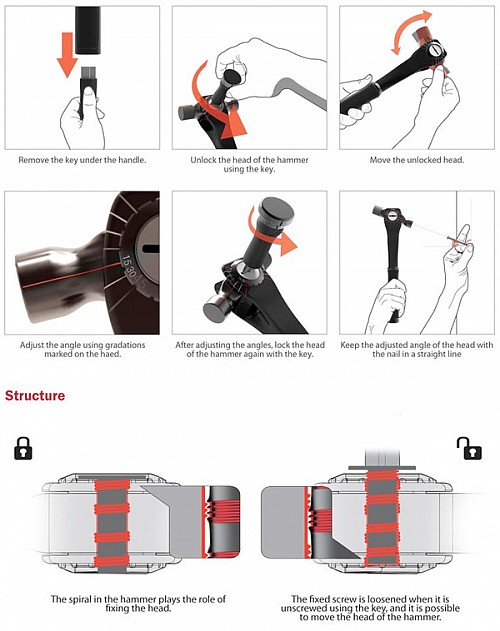 Remove the key under the handle.

Unlock the head of the hammer using the key.

Move the unlocked head.

15 30

Adjust the angle using gradations marked on the haed.

After adjusting the angles, lock the head of the hammer again with the key.

Keep the adjusted angle of the head with the nail in a straight line

Structure

The spiral in the hammer plays the role of fixing the head.

The fixed screw is loosened when it is unscrewed using the key, and it is possible to move the head of the hammer.