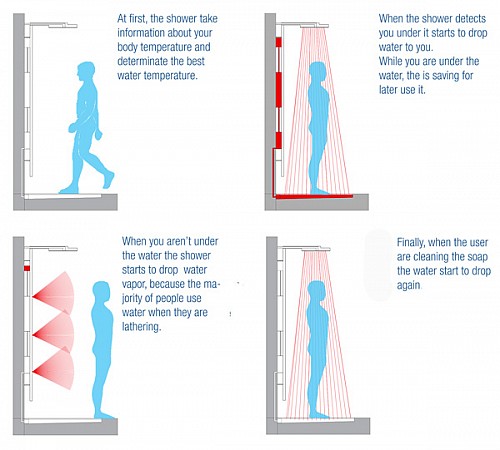 At first, the shower take information about your body temperature and determinate the best water temperature.

When the shower detects you under it starts to drop water to you.
While you are under the water, the is saving for later use it.

When you aren't under the water the shower starts to drop water vapor, because the majority of people use water when they are lathering.

Finally, when the user are cleaning the soap the water start to drop again.