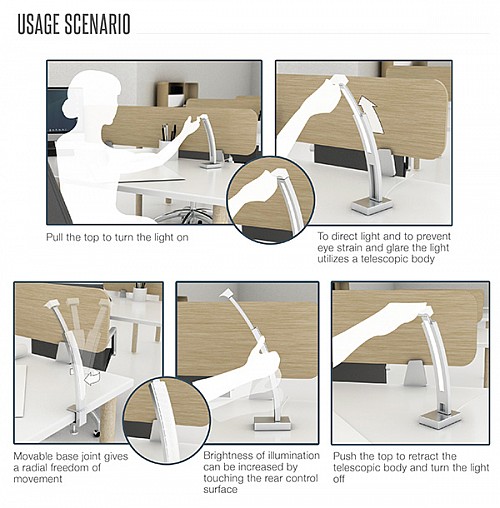 USAGE SCENARIO

Pull the top to turn the light on

To direct light and to prevent eye strain and glare the light utilizes a telescopic body

Movable base joint gives a radial freedom of movement

Brightness of illumination can be increased by touching the rear control surface

Push the top to retract the telescopic body and turn the light off