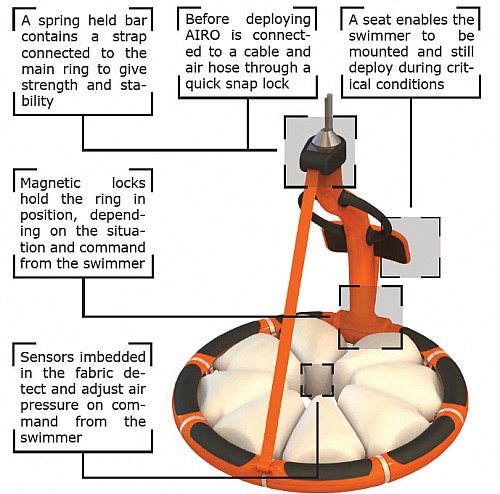 A spring held bar contains a strap connected to the main ring to give strength and stability

Before deploying AIRO is connected to a cable and air hose through a quick snap lock

A seat enables the swimmer to be mounted and still deploy during critical conditions

Magnetic locks hold the ring in position, depending on the situation and command from the swimmer

Sensors imbedded in the fabric detect and adjust air pressure on command from the swimmer