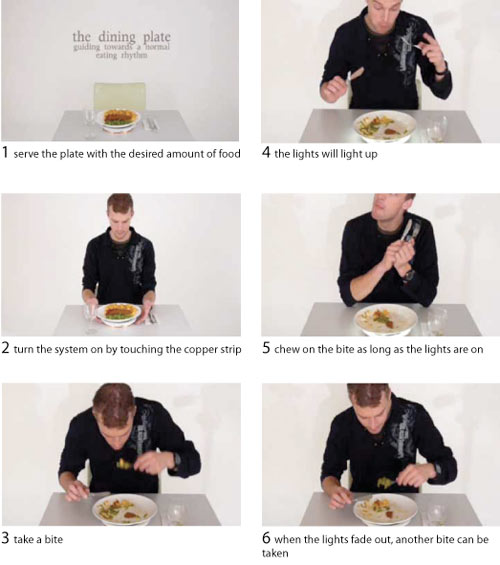 the dining plate
guiding towards a normal eating rhythm

1 serve the plate with the desired amount of food

2 turn the system on by touching the copper strip

3 take a bite

4 the lights will light up

5 chew on the bite as long as the lights are on

6 when the lights fade out, another bite can be taken