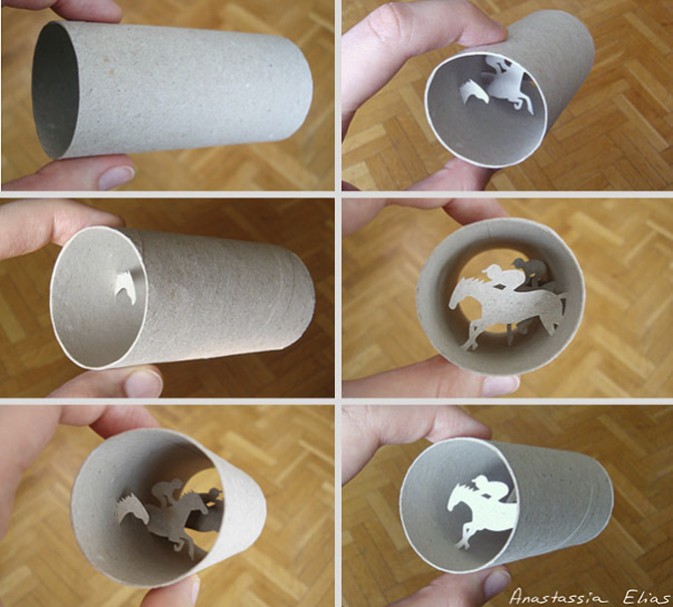 Anastassia Elias