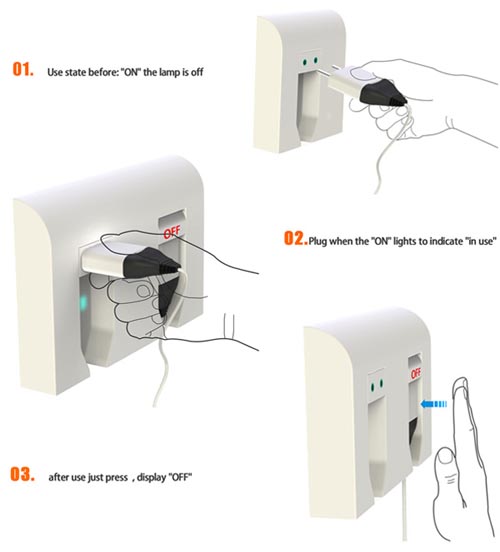 01. Use state before: "ON" the lamp is off

OFF

02. Plug when the "ON" lights to indicate "in use"

OFF

03. after use just press , display "OFF"