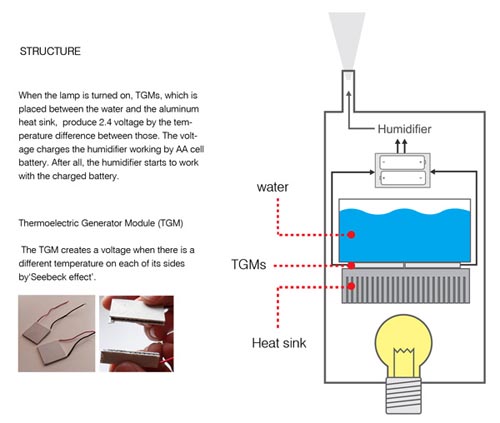 STRUCTURE

When the lamp is turned on, TGMs, which is placed between the water and the aluminum heat sink, produce 2.4 voltage by the temperature difference between those. The voltage charges the humidifier working by AA cell battery. After all, the humidifier starts to work with the charged battery.

Thermoelectric Generator Module (TGM)

The TGM creates a voltage when there is a different temperature on each of its sides by'Seebeck effect'.

Humidifier

water

TGMs

Heat sink